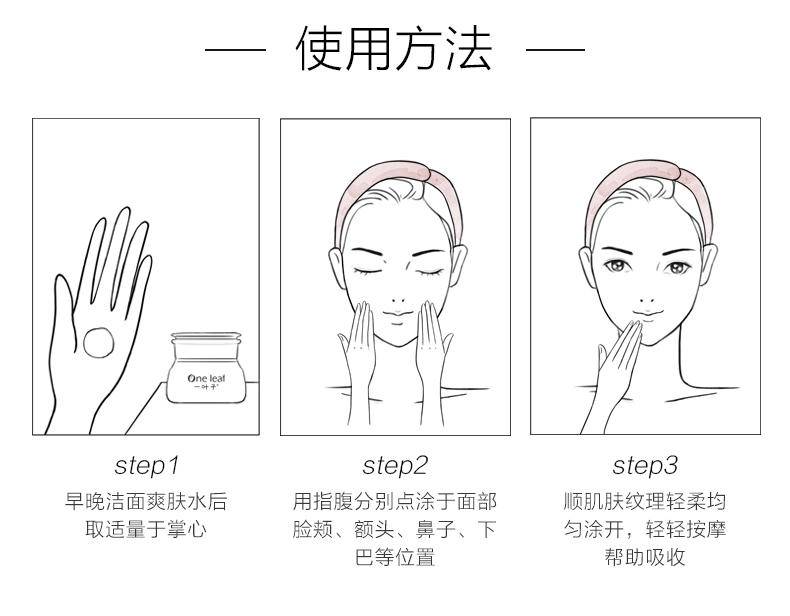 — 使用方法 —

One leaf
一叶子

step1
早晚洁面爽肤水后取适量于掌心

step2
用指腹分别点涂于面部脸颊、额头、鼻子、下巴等位置

step3
顺肌肤纹理轻柔均匀涂开，轻轻按摩帮助吸收