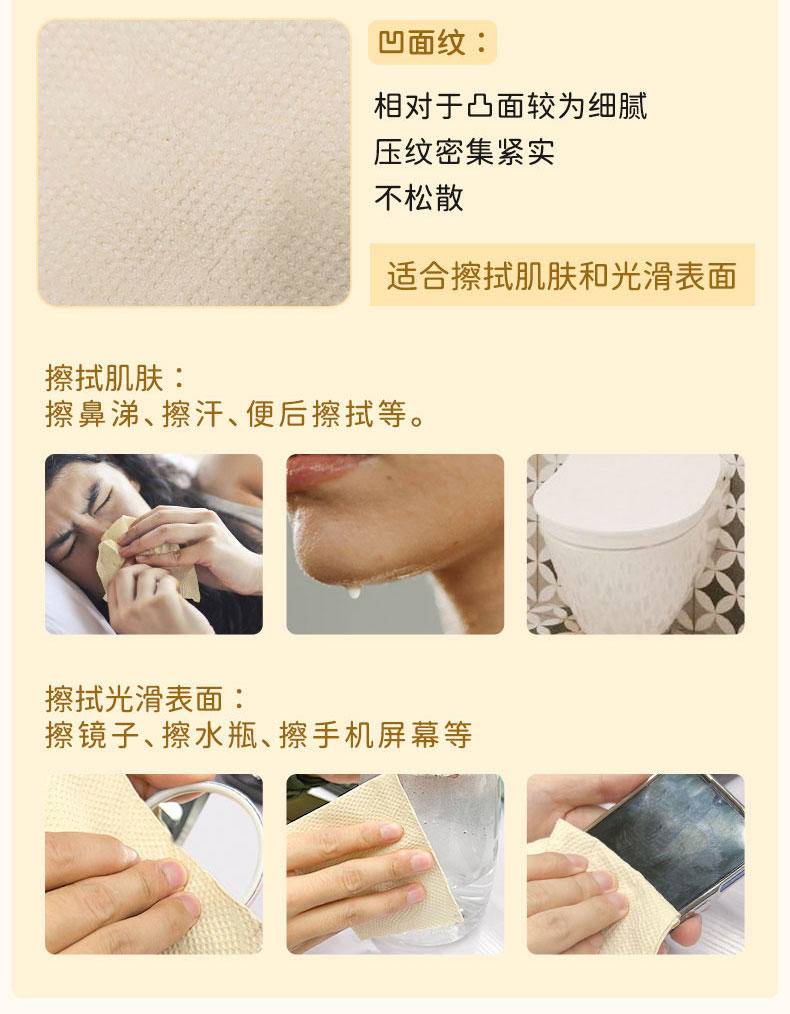 凹面纹：

相对于凸面较为细腻
压纹密集紧实
不松散

适合擦拭肌肤和光滑表面

擦拭肌肤：
擦鼻涕、擦汗、便后擦拭等。

擦拭光滑表面：
擦镜子、擦水瓶、擦手机屏幕等