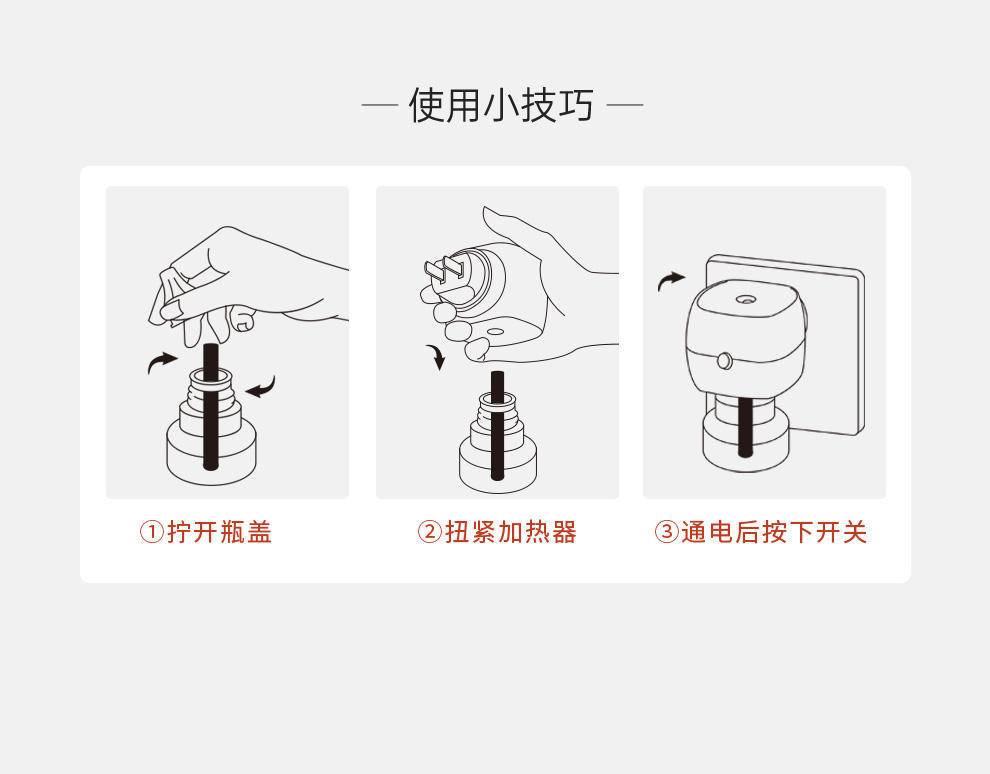 — 使用小技巧 —

①拧开瓶盖

②扭紧加热器

③通电后按下开关