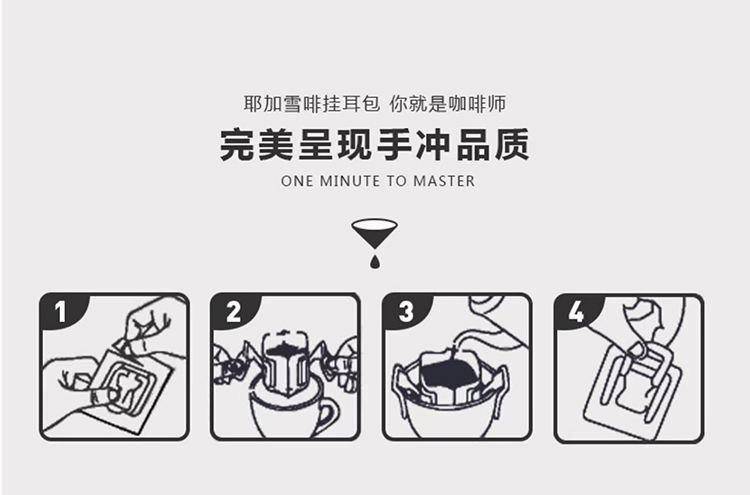 耶加雪啡挂耳包 你就是咖啡师

完美呈现手冲品质

ONE MINUTE TO MASTER

1

2

3

4