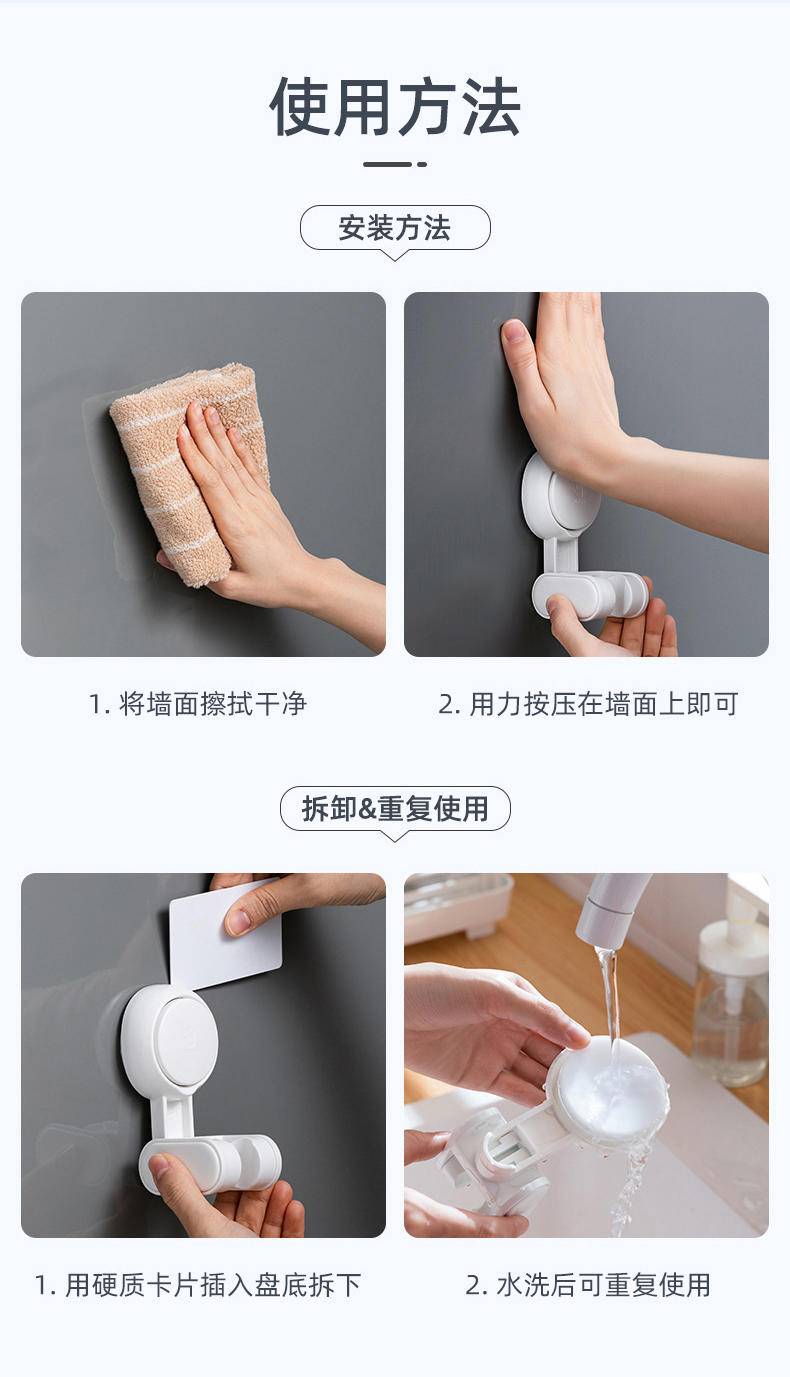 使用方法

安装方法

1. 将墙面擦拭干净

2. 用力按压在墙面上即可

拆卸&重复使用

1. 用硬质卡片插入盘底拆下

2. 水洗后可重复使用