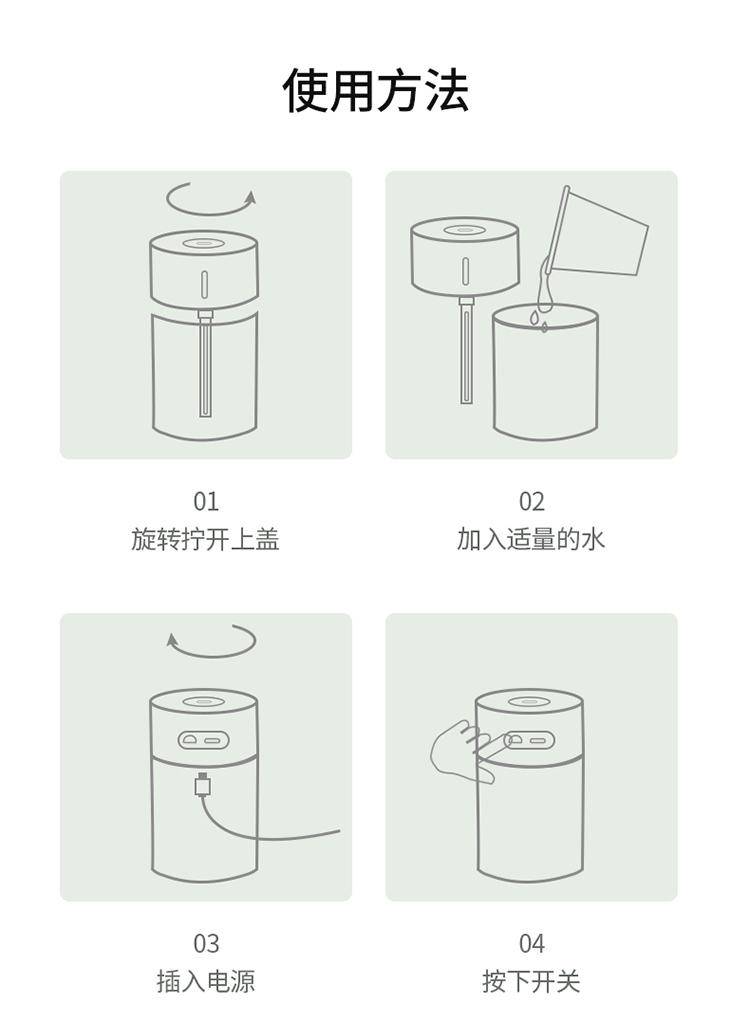 使用方法

01
旋转拧开上盖

02
加入适量的水

03
插入电源

04
按下开关