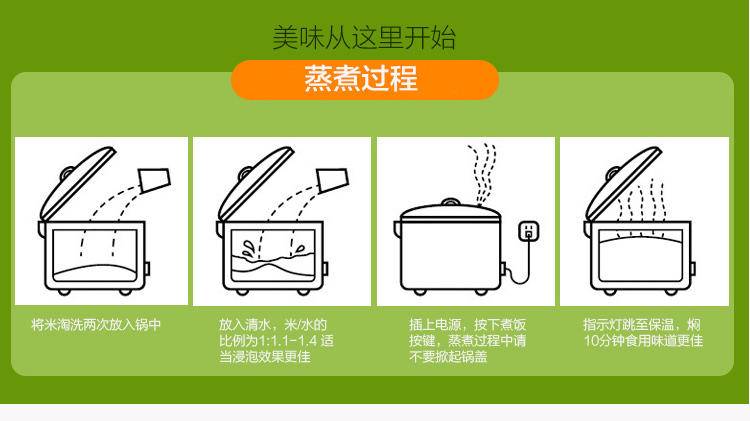 美味从这里开始

蒸煮过程

将米淘洗两次放入锅中

放入清水，米/水的比例为1:1.1-1.4 适当浸泡效果更佳

插上电源，按下煮饭按键，蒸煮过程中请不要掀起锅盖

指示灯跳至保温，焖10分钟食用味道更佳