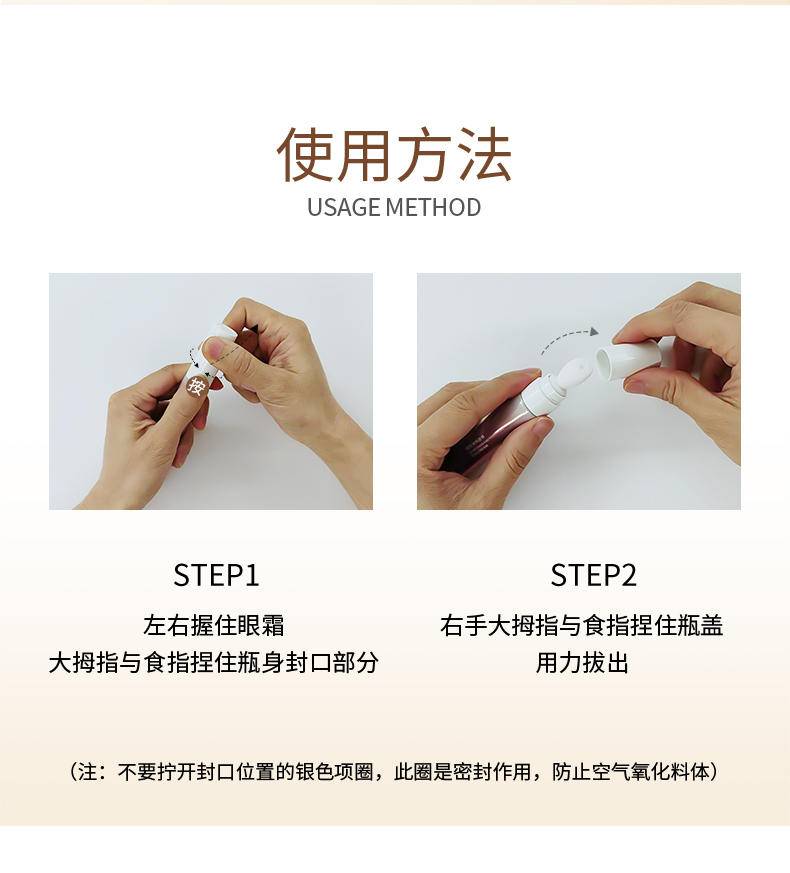 使用方法
USAGE METHOD

按

STEP1
左右握住眼霜
大拇指与食指捏住瓶身封口部分

STEP2
右手大拇指与食指捏住瓶盖
用力拔出

（注：不要拧开封口位置的银色项圈，此圈是密封作用，防止空气氧化料体）