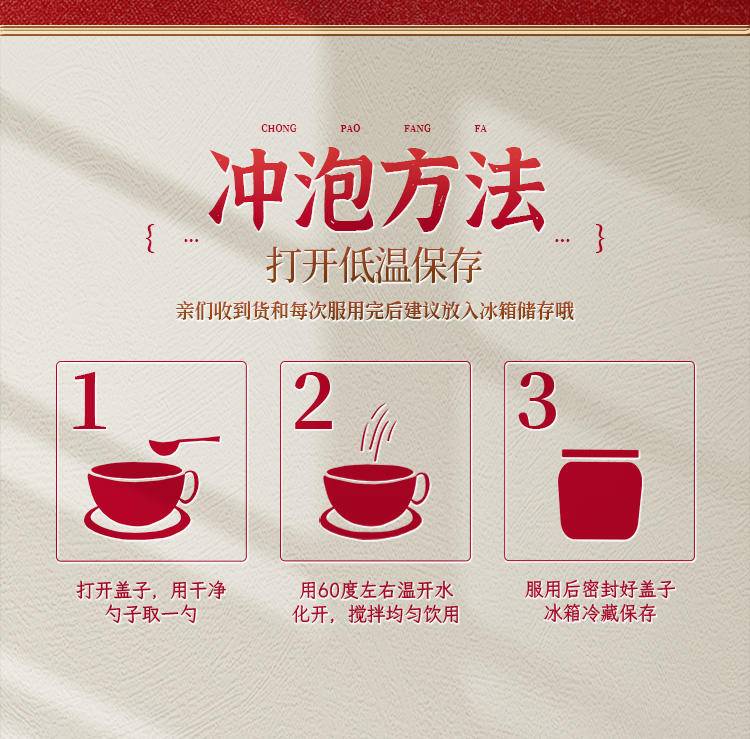 CHONG PAO FANG FA

冲泡方法

{ … 打开低温保存 … }

亲们收到货和每次服用完后建议放入冰箱储存哦

1

打开盖子，用干净勺子取一勺

2

用60度左右温开水化开，搅拌均匀饮用

3

服用后密封好盖子冰箱冷藏保存