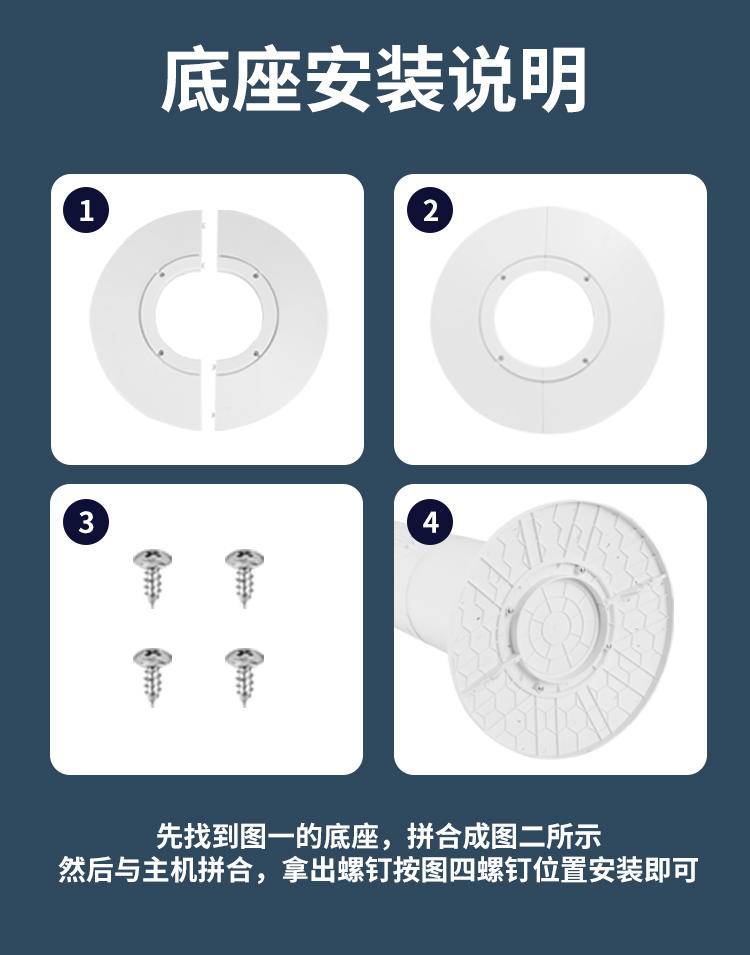 底座安装说明

1

2

3

4

先找到图一的底座，拼合成图二所示
然后与主机拼合，拿出螺钉按图四螺钉位置安装即可