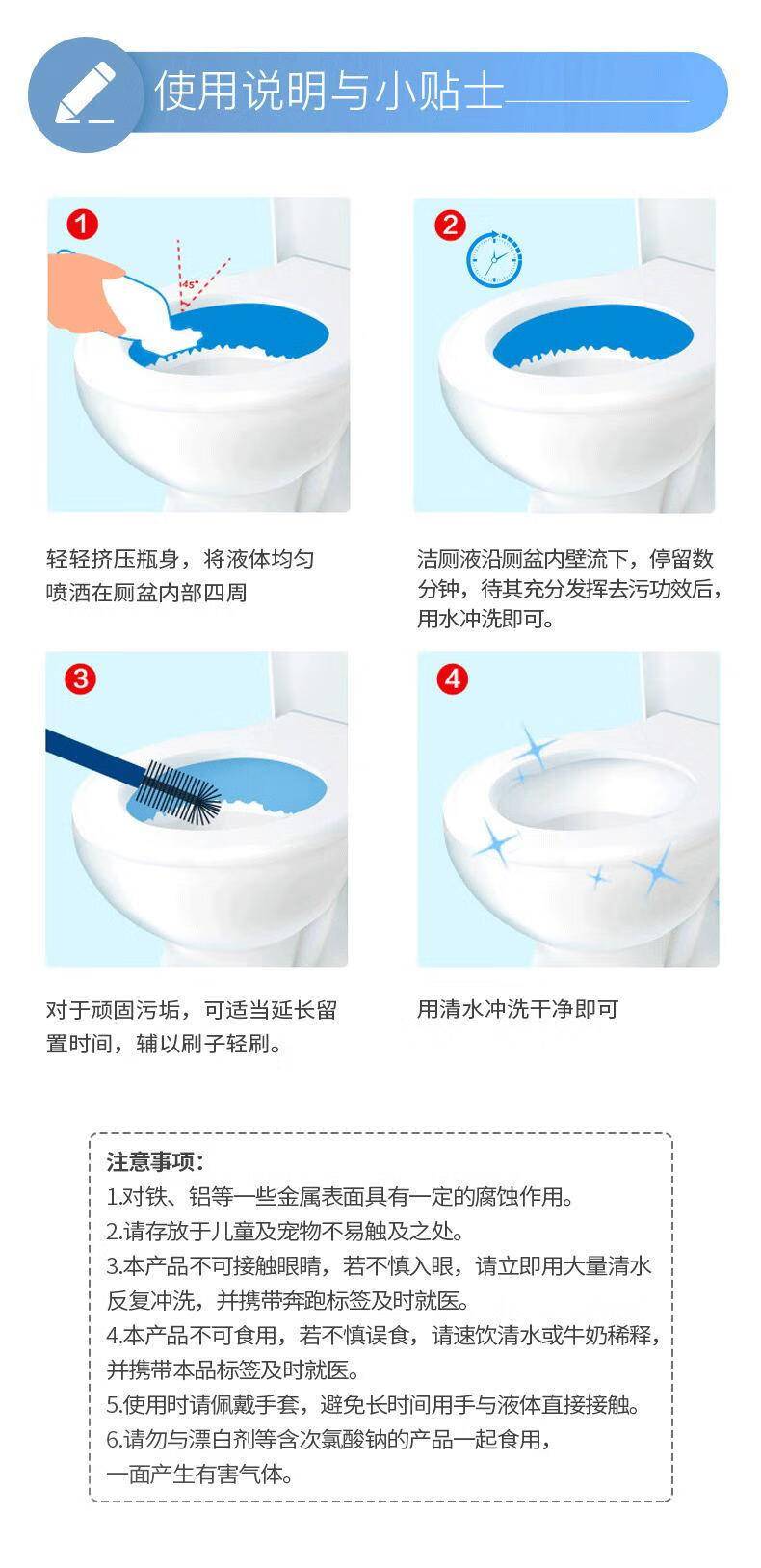 使用说明与小贴士

1
45°

轻轻挤压瓶身，将液体均匀喷洒在厕盆内部四周

2

洁厕液沿厕盆内壁流下，停留数分钟，待其充分发挥去污功效后，用水冲洗即可。

3

对于顽固污垢，可适当延长留置时间，辅以刷子轻刷。

4

用清水冲洗干净即可

注意事项：
1.对铁、铝等一些金属表面具有一定的腐蚀作用。
2.请存放于儿童及宠物不易触及之处。
3.本产品不可接触眼睛，若不慎入眼，请立即用大量清水反复冲洗，并携带奔跑标签及时就医。
4.本产品不可食用，若不慎误食，请速饮清水或牛奶稀释，并携带本品标签及时就医。
5.使用时请佩戴手套，避免长时间用手与液体直接接触。
6.请勿与漂白剂等含次氯酸钠的产品一起食用，一面产生有害气体。