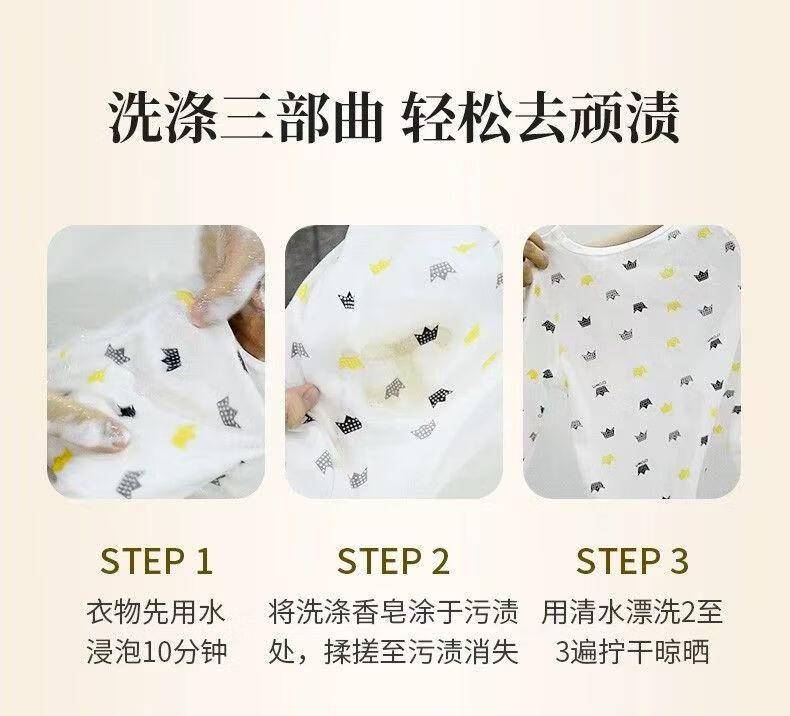 洗涤三部曲 轻松去顽渍

STEP 1
衣物先用水浸泡10分钟

STEP 2
将洗涤香皂涂于污渍处，揉搓至污渍消失

STEP 3
用清水漂洗2至3遍拧干晾晒