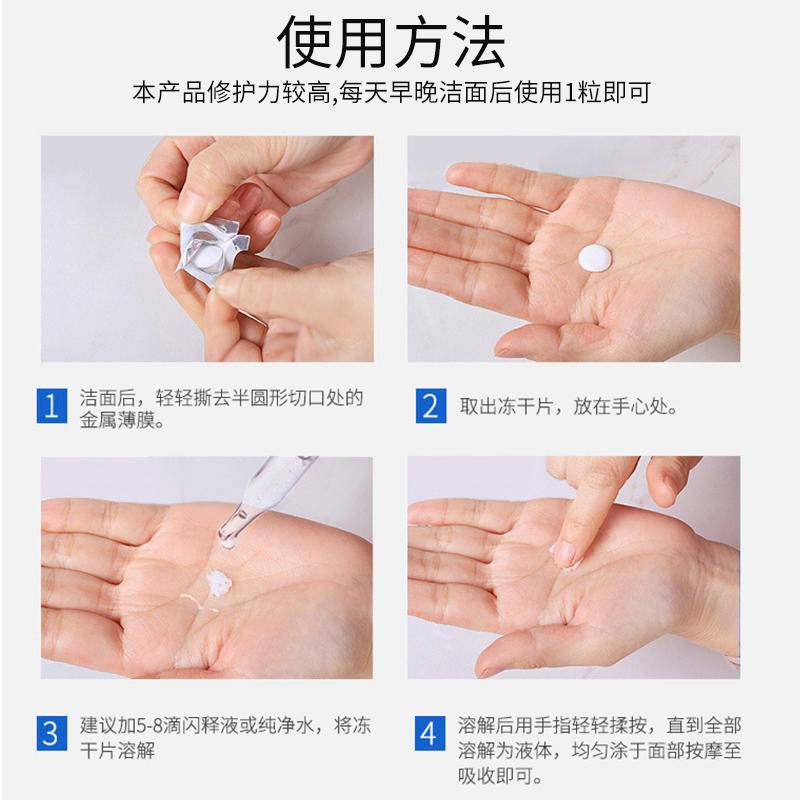 使用方法
本产品修护力较高,每天早晚洁面后使用1粒即可

1 洁面后，轻轻撕去半圆形切口处的金属薄膜。

2 取出冻干片，放在手心处。

3 建议加5-8滴闪释液或纯净水，将冻干片溶解

4 溶解后用手指轻轻揉按，直到全部溶解为液体，均匀涂于面部按摩至吸收即可。