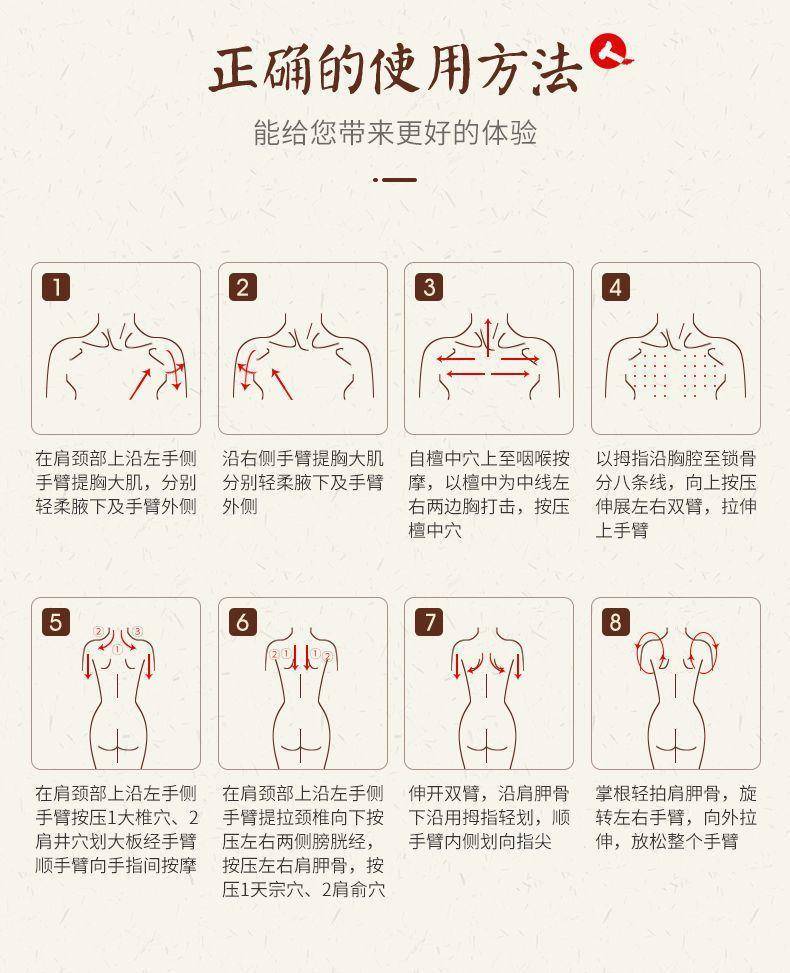 正确的使用方法

能给您带来更好的体验

1

在肩颈部上沿左手侧手臂提胸大肌，分别轻柔腋下及手臂外侧

2

沿右侧手臂提胸大肌分别轻柔腋下及手臂外侧

3

自檀中穴上至咽喉按摩，以檀中为中线左右两边胸打击，按压檀中穴

4

以拇指沿胸腔至锁骨分八条线，向上按压伸展左右双臂，拉伸上手臂

5

② ③ ①

在肩颈部上沿左手侧手臂按压1大椎穴、2肩井穴划大板经手臂顺手臂向手指间按摩

6

② ① ① ②

在肩颈部上沿左手侧手臂提拉颈椎向下按压左右两侧膀胱经，按压左右肩胛骨，按压1天宗穴、2肩俞穴

7

伸开双臂，沿肩胛骨下沿用拇指轻划，顺手臂内侧划向指尖

8

掌根轻拍肩胛骨，旋转左右手臂，向外拉伸，放松整个手臂