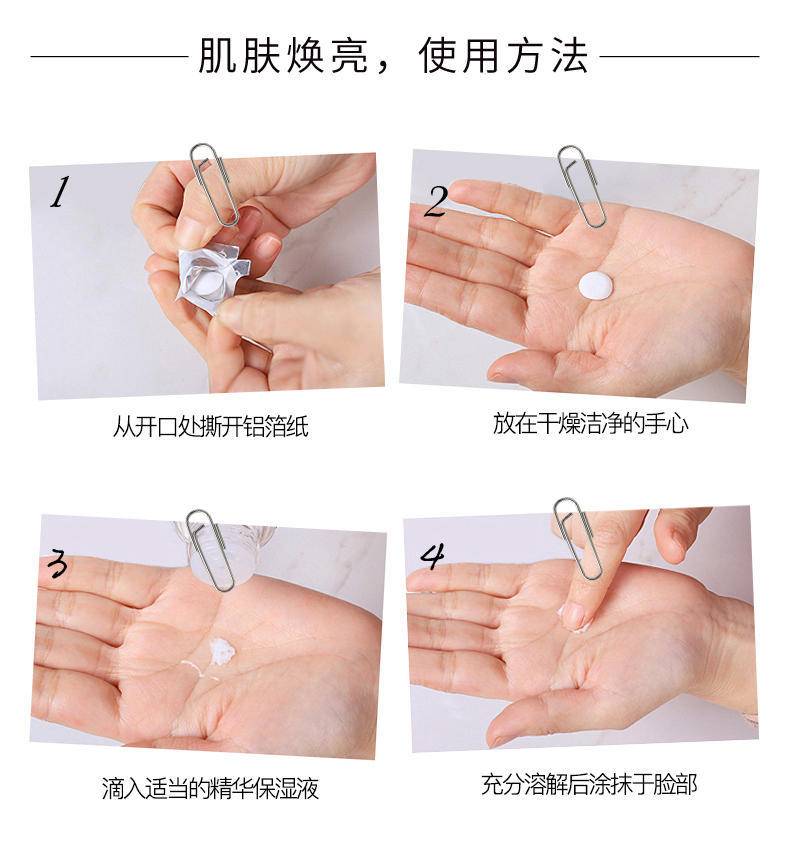 肌肤焕亮，使用方法

1

从开口处撕开铝箔纸

2

放在干燥洁净的手心

3

滴入适当的精华保湿液

4

充分溶解后涂抹于脸部